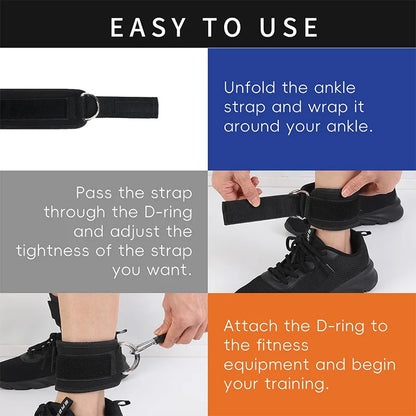 EASY TO USE

Unfold the ankle strap and wrap it around your ankle.

Pass the strap through the D-ring and adjust the tightness of the strap you want.

Attach the D-ring to the fitness equipment and begin your training.