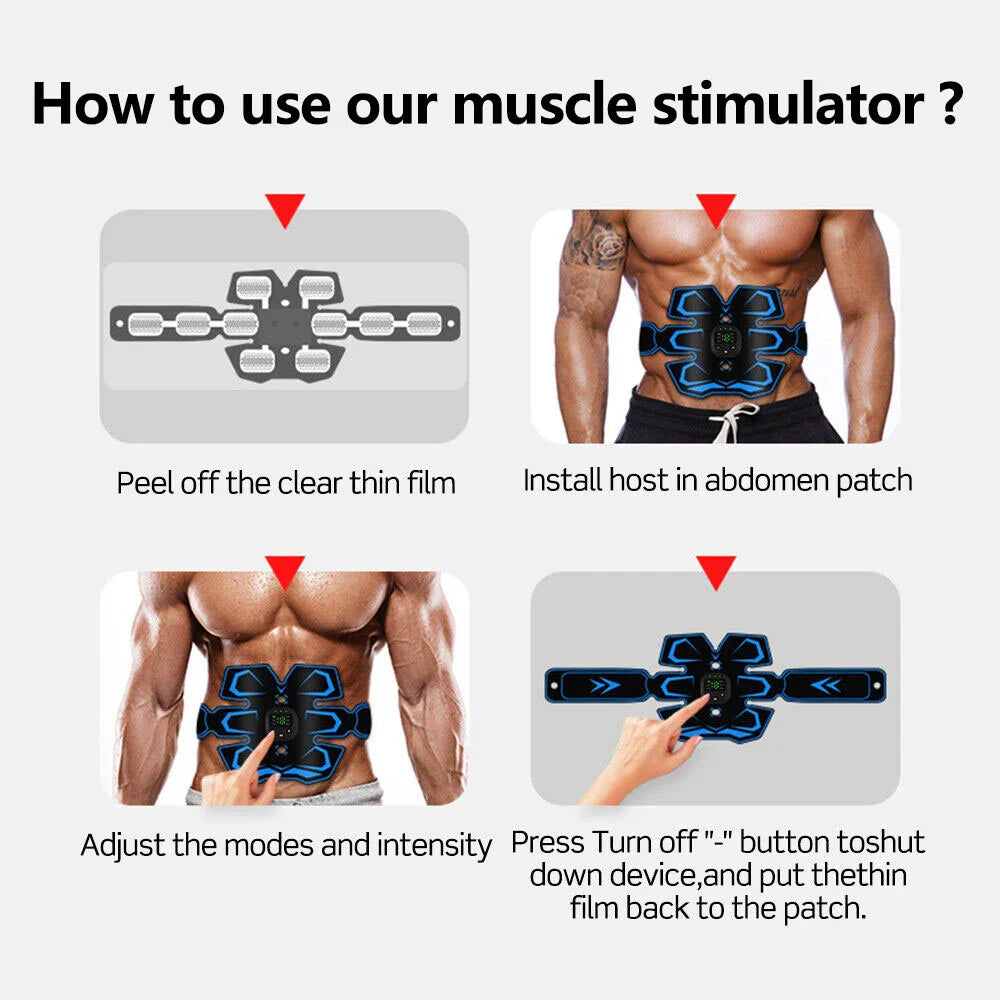 How to use our muscle stimulator ?

Peel off the clear thin film

Install host in abdomen patch

Adjust the modes and intensity

Press Turn off "-" button toshut down device,and put thethin film back to the patch.