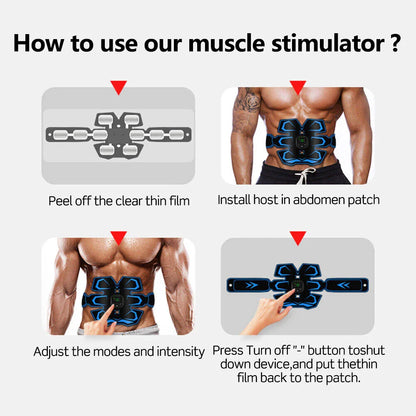 How to use our muscle stimulator ?

Peel off the clear thin film

Install host in abdomen patch

Adjust the modes and intensity

Press Turn off "-" button toshut down device,and put thethin film back to the patch.